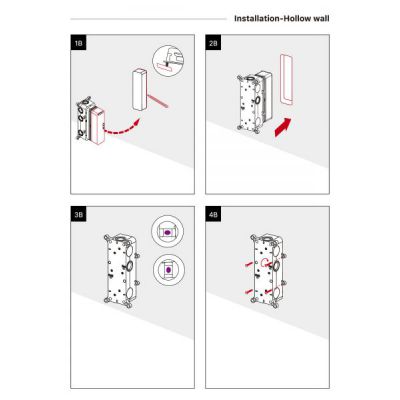 Installation-Hollow wall

1B

2B

3B

4B