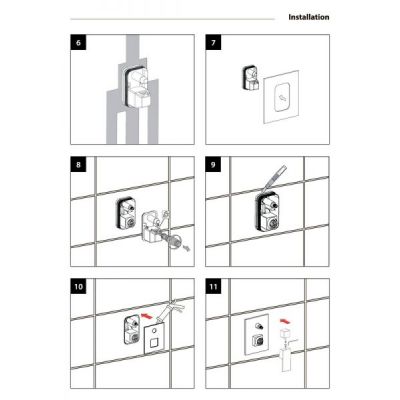 Installation

6

7

8

9

10

11