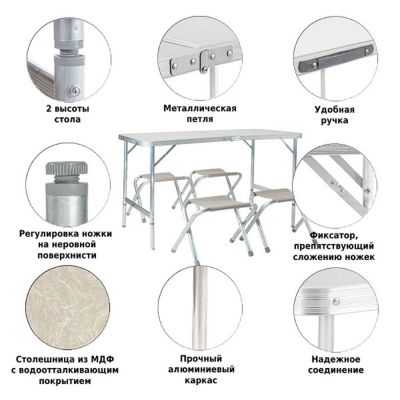 2 высоты стола

Металлическая петля

Удобная ручка

Регулировка ножки на неровной поверхнисти

Фиксатор, препятствующий сложению ножек

Столешница из МДФ с водоотталкивающим покрытием

Прочный алюминиевый каркас

Надежное соединение