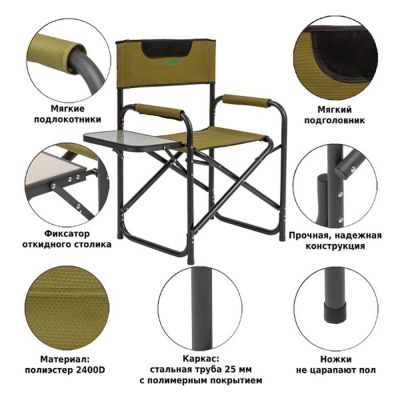 Мягкие подлокотники

Мягкий подголовник

Фиксатор откидного столика

Прочная, надежная конструкция

Материал: полиэстер 2400D

Каркас: стальная труба 25 мм с полимерным покрытием

Ножки не царапают пол