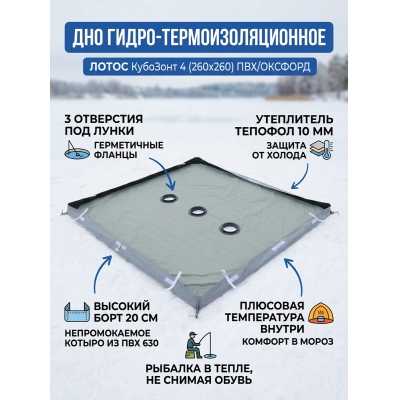 ДНО ГИДРО-ТЕРМОИЗОЛЯЦИОННОЕ

ЛОТОС КубоЗонт 4 (260х260) ПВХ/ОКСФОРД

3 ОТВЕРСТИЯ ПОД ЛУНКИ

ГЕРМЕТИЧНЫЕ ФЛАНЦЫ

УТЕПЛИТЕЛЬ ТЕПОФОЛ 10 ММ

ЗАЩИТА ОТ ХОЛОДА

ВЫСОКИЙ БОРТ 20 СМ

НЕПРОМОКАЕМОЕ КОТЫРО ИЗ ПВХ 630

ПЛЮСОВАЯ ТЕМПЕРАТУРА ВНУТРИ

КОМФОРТ В МОРОЗ

РЫБАЛКА В ТЕПЛЕ, НЕ СНИМАЯ ОБУВЬ